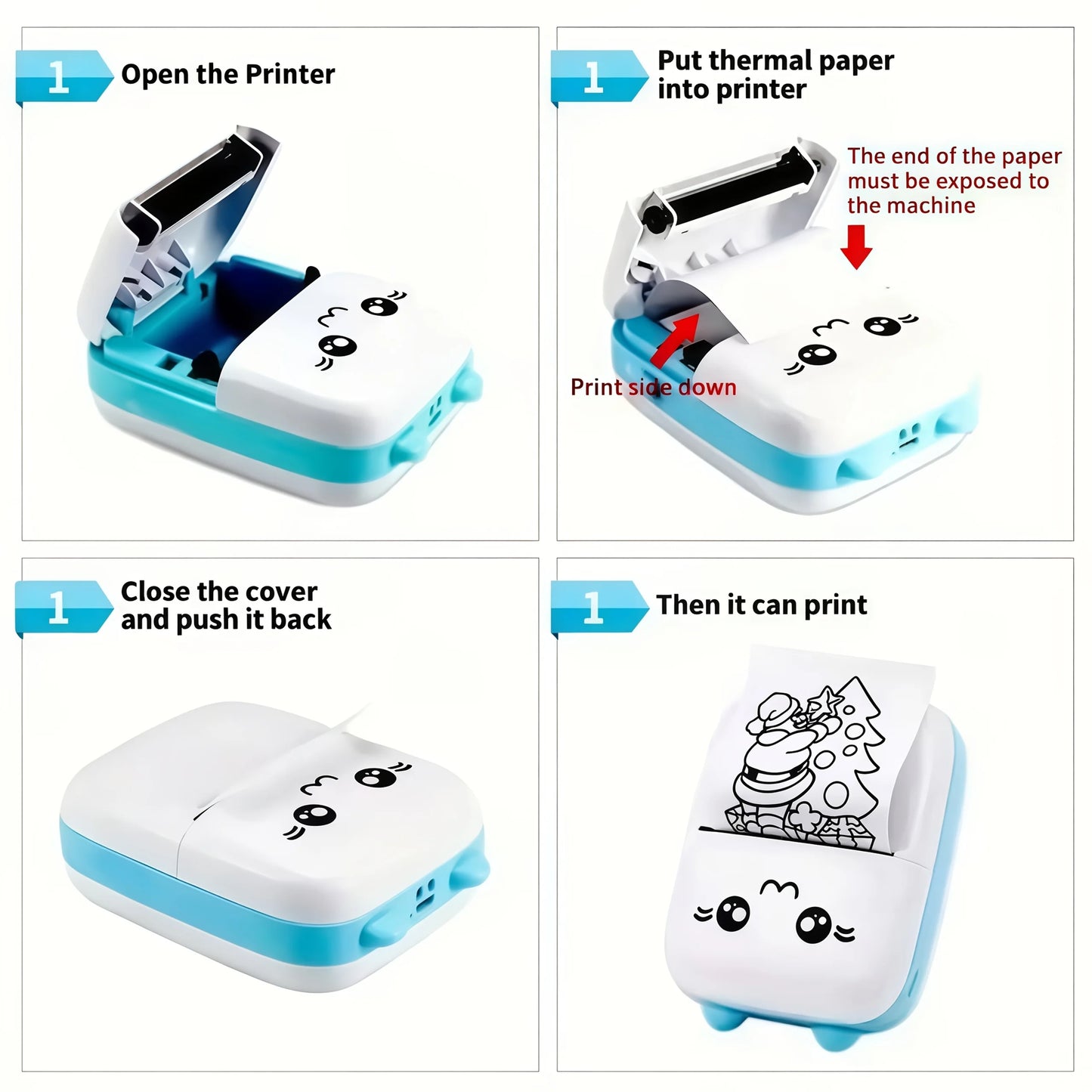 1 Open the Printer

1 Put thermal paper into printer

The end of the paper must be exposed to the machine

Print side down

1 Close the cover and push it back

1 Then it can print