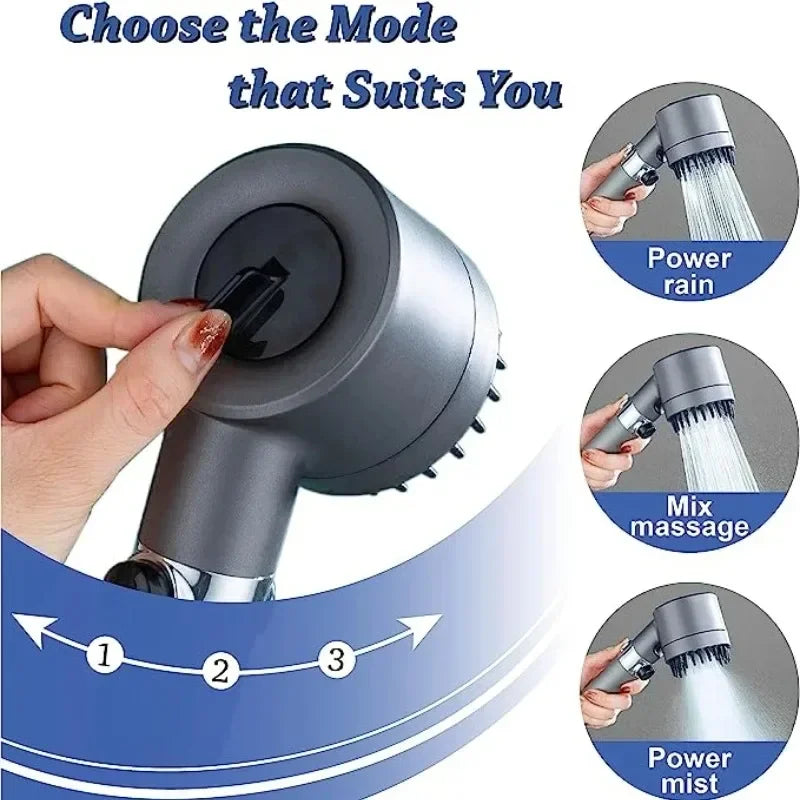 Choose the Mode that Suits You

Power rain

Mix massage

Power mist

1 2 3