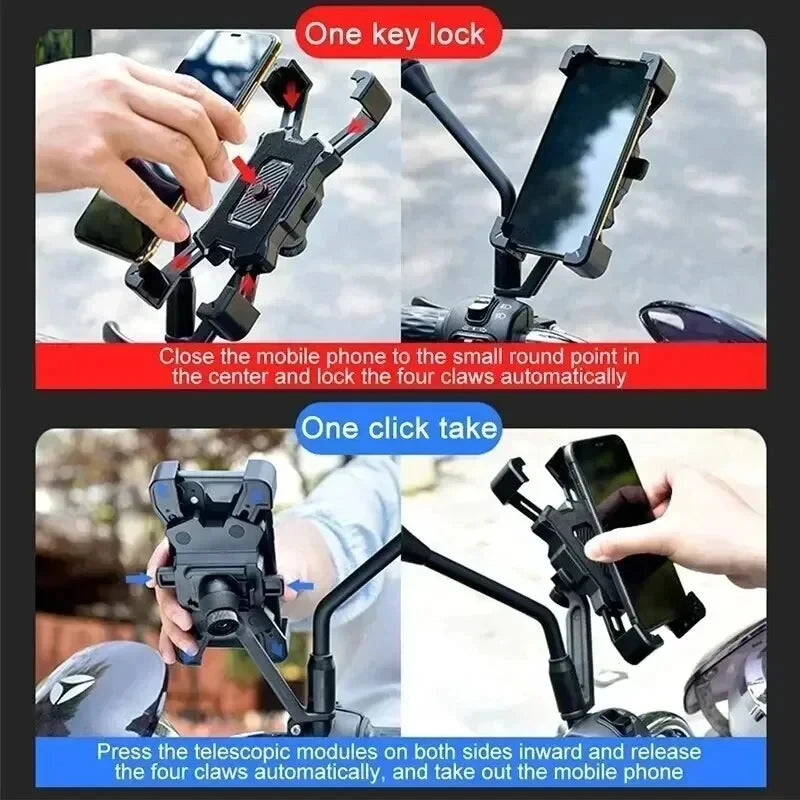 One key lock

Close the mobile phone to the small round point in the center and lock the four claws automatically

One click take

Press the telescopic modules on both sides inward and release the four claws automatically, and take out the mobile phone